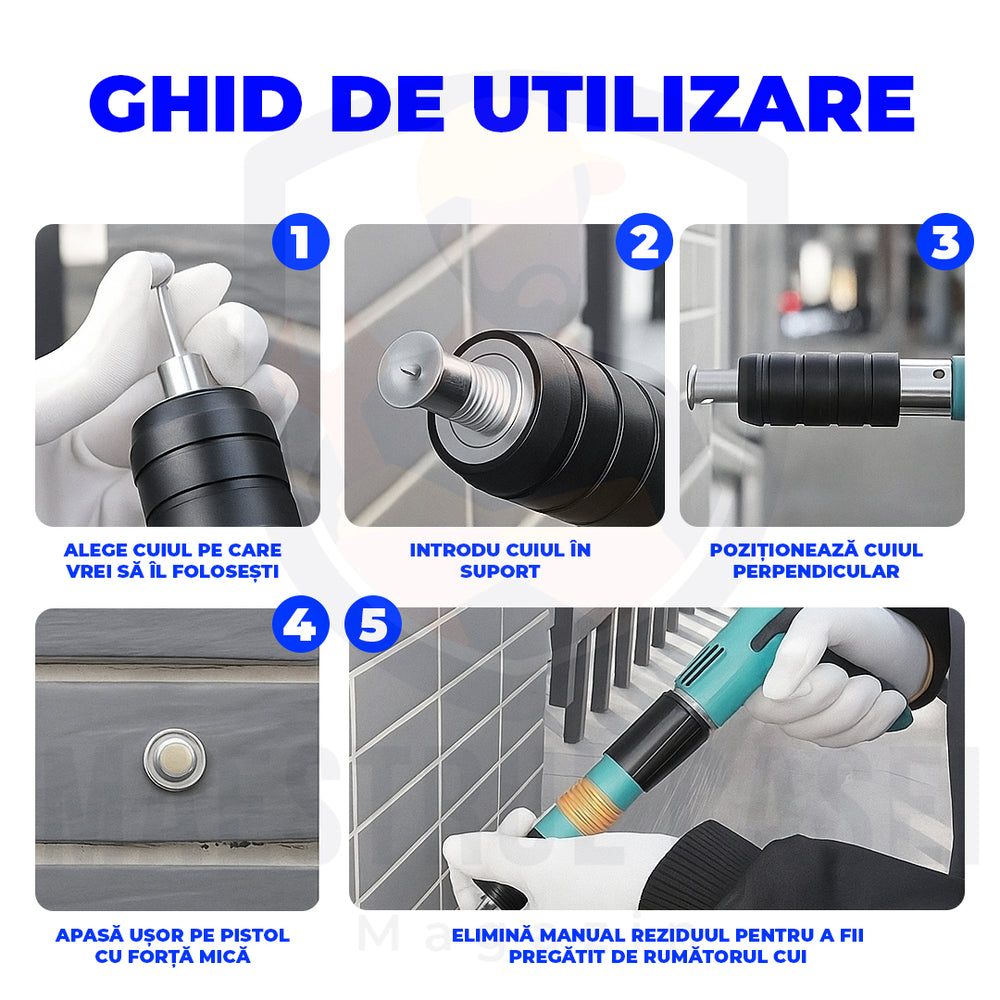 GHID DE UTILIZARE

1

ALEGE CUIUL PE CARE VREI SĂ ÎL FOLOSEȘTI

2

INTRODU CUIUL ÎN SUPORT

3

POZIȚIONEAZĂ CUIUL PERPENDICULAR

4

APASĂ UȘOR PE PISTOL CU FORȚĂ MICĂ

5

ELIMINĂ MANUAL REZIDUUL PENTRU A FII PREGĂTIT DE RUMĂTORUL CUI